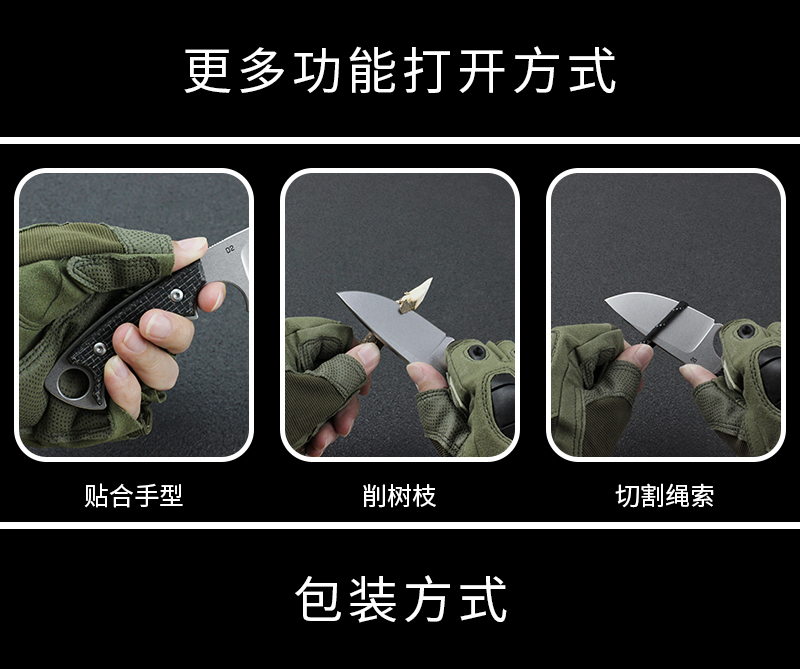 更多功能打开方式

D2

贴合手型

削树枝

切割绳索

包装方式