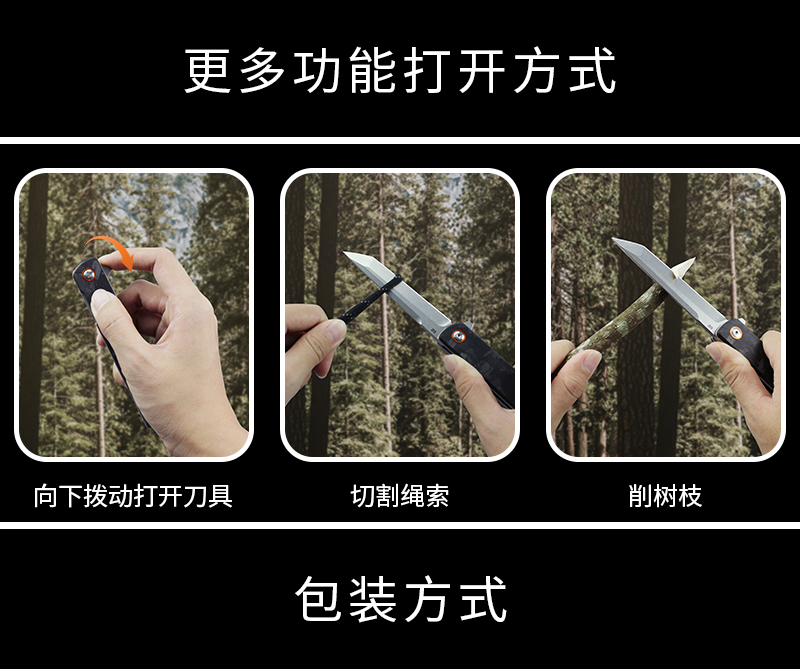 更多功能打开方式

向下拨动打开刀具

切割绳索

削树枝

包装方式